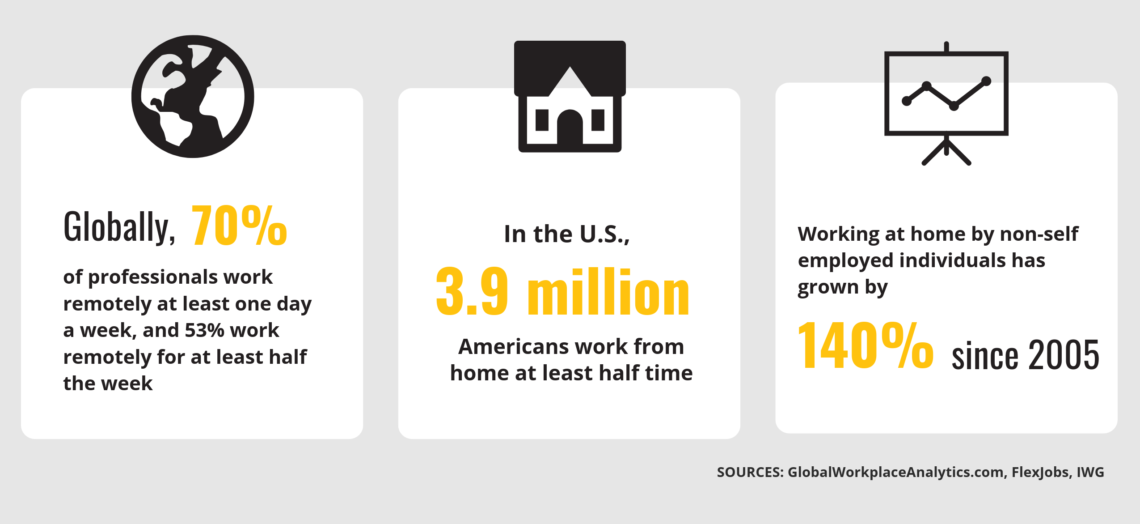 Globally, 70%

of professionals work remotely at least one day a week, and 53% work remotely for at least half the week

In the U.S.,

3.9 million

Americans work from home at least half time

Working at home by non-self employed individuals has grown by

140% since 2005

SOURCES: GlobalWorkplaceAnalytics.com, FlexJobs, IWG